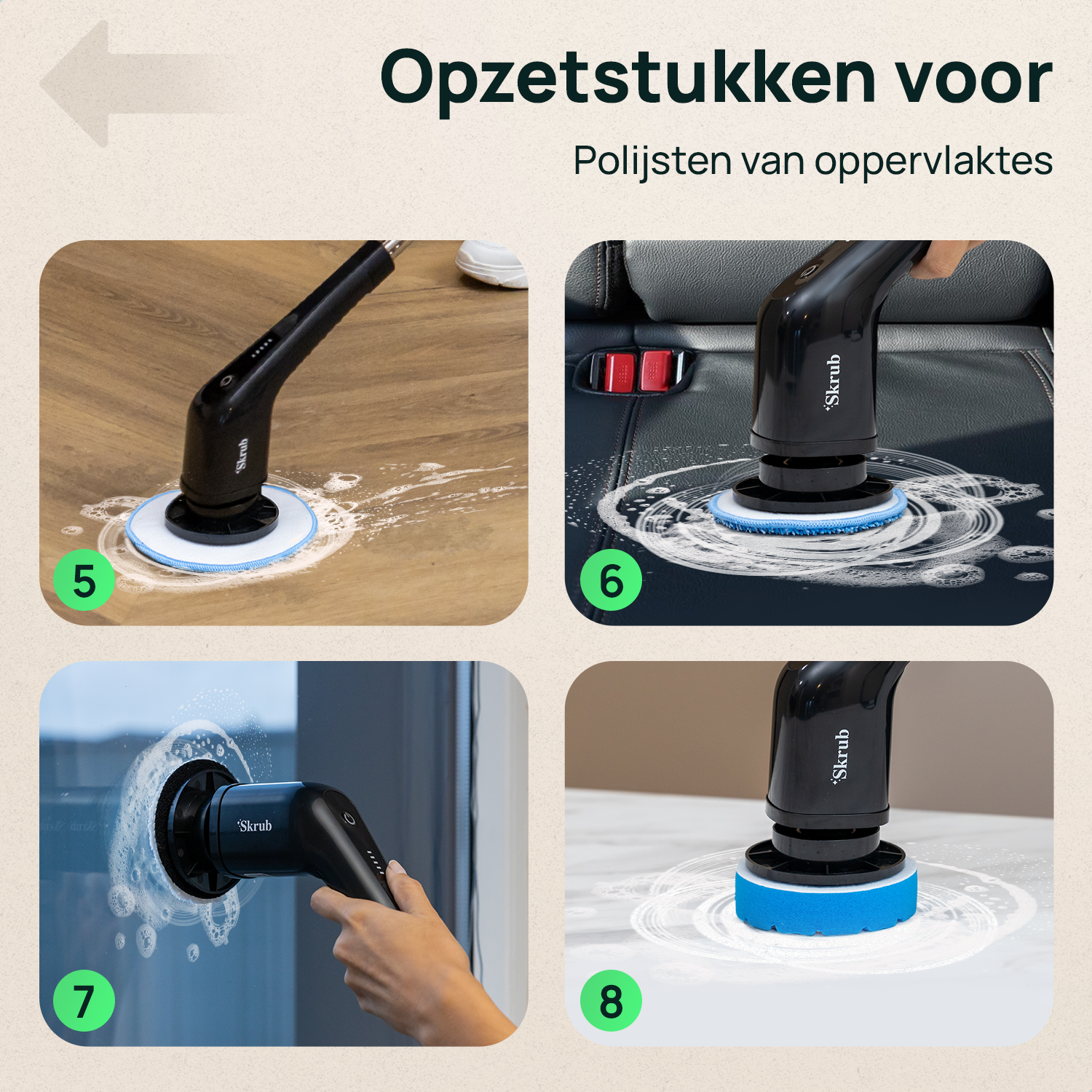 Opzetstukken voor

Polijsten van oppervlaktes

Skrub

5

Skrub

6

Skrub

7

Skrub

8