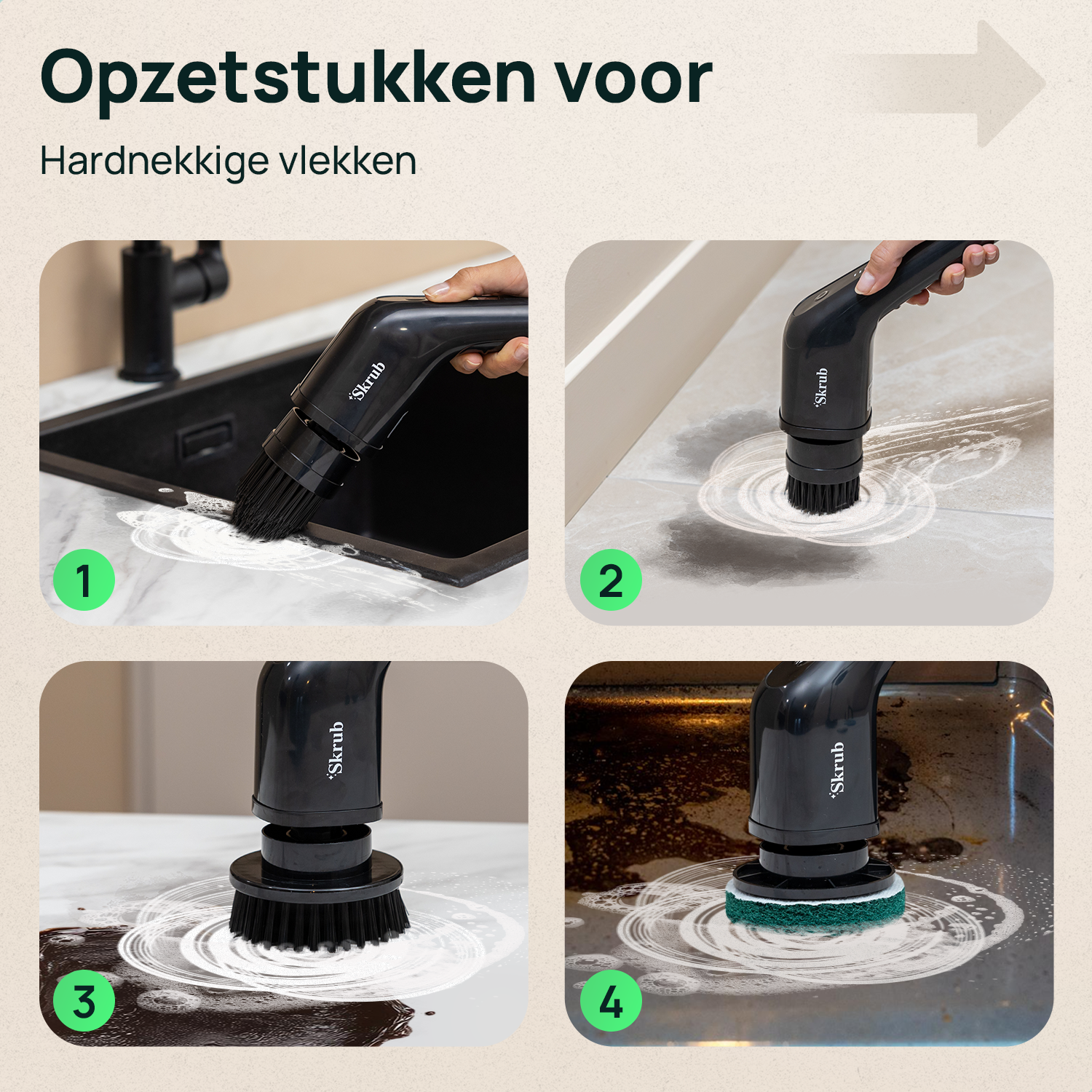 Opzetstukken voor

Hardnekkige vlekken

Skrub

1

Skrub

2

Skrub

3

Skrub

4